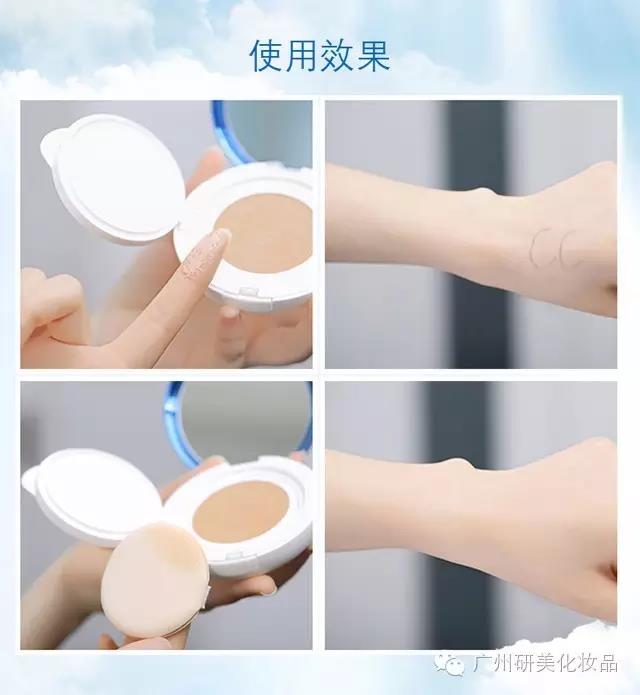 使用效果

CC

广州研美化妆品